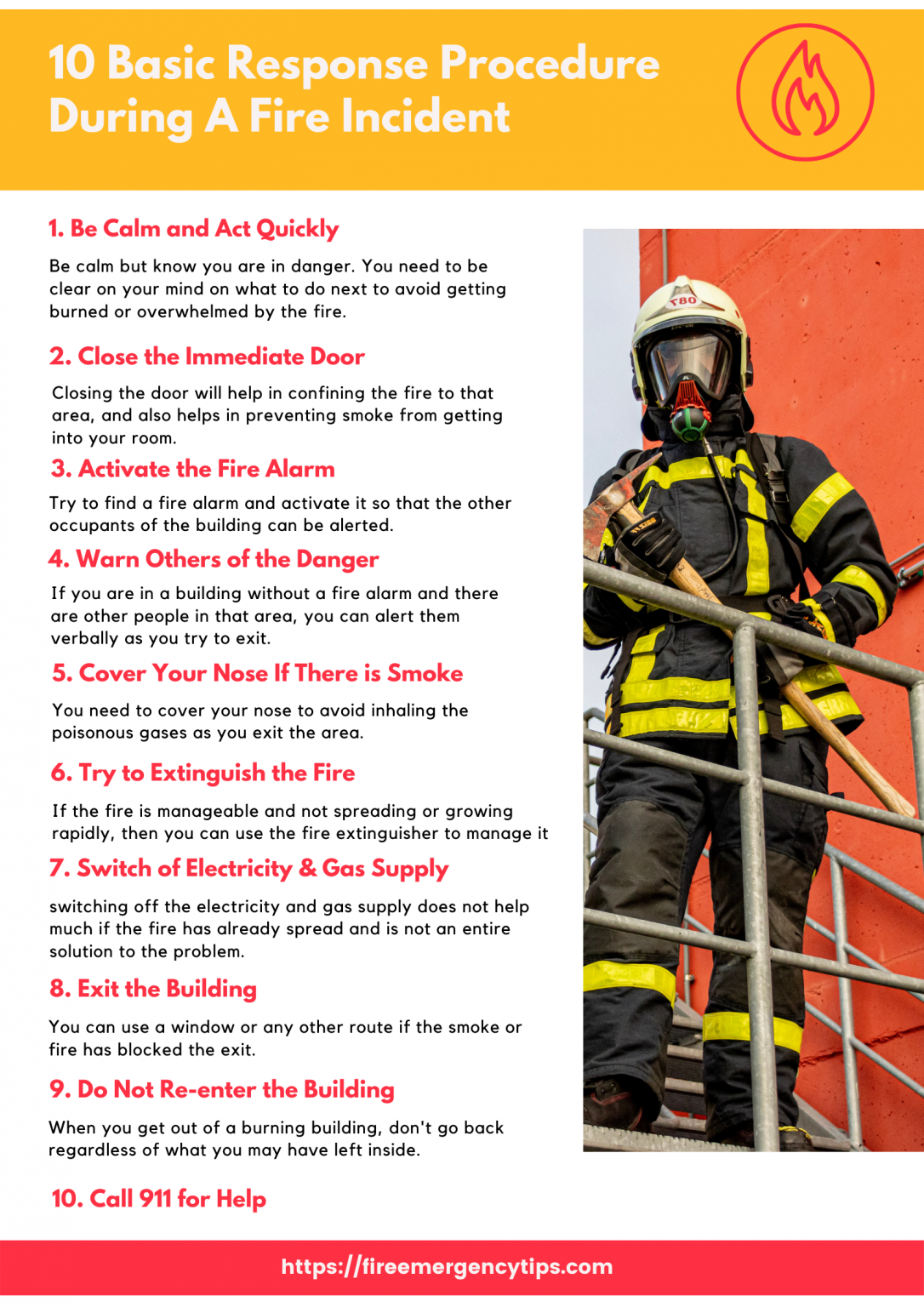 10 Basic Response Procedure During A Fire Incident

1. Be Calm and Act Quickly

Be calm but know you are in danger. You need to be clear on your mind on what to do next to avoid getting burned or overwhelmed by the fire.

2. Close the Immediate Door

Closing the door will help in confining the fire to that area, and also helps in preventing smoke from getting into your room.

3. Activate the Fire Alarm

Try to find a fire alarm and activate it so that the other occupants of the building can be alerted.

4. Warn Others of the Danger

If you are in a building without a fire alarm and there are other people in that area, you can alert them verbally as you try to exit.

5. Cover Your Nose If There is Smoke

You need to cover your nose to avoid inhaling the poisonous gases as you exit the area.

6. Try to Extinguish the Fire

If the fire is manageable and not spreading or growing rapidly, then you can use the fire extinguisher to manage it

7. Switch of Electricity & Gas Supply

switching off the electricity and gas supply does not help much if the fire has already spread and is not an entire solution to the problem.

8. Exit the Building

You can use a window or any other route if the smoke or fire has blocked the exit.

9. Do Not Re-enter the Building

When you get out of a burning building, don't go back regardless of what you may have left inside.

10. Call 911 for Help

T80

https://fireemergencytips.com