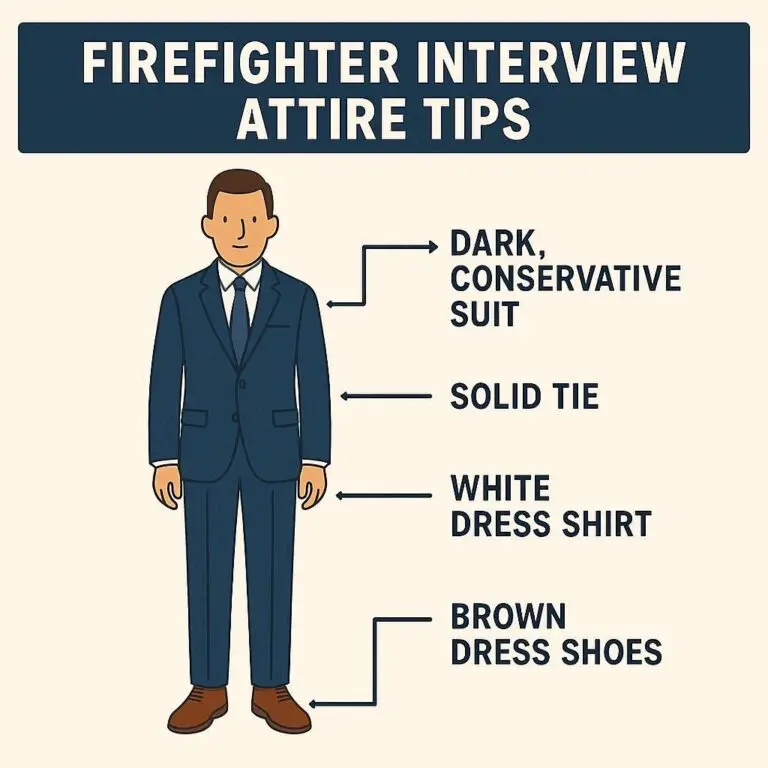 FIREFIGHTER INTERVIEW ATTIRE TIPS

DARK, CONSERVATIVE SUIT

SOLID TIE

WHITE DRESS SHIRT

BROWN DRESS SHOES