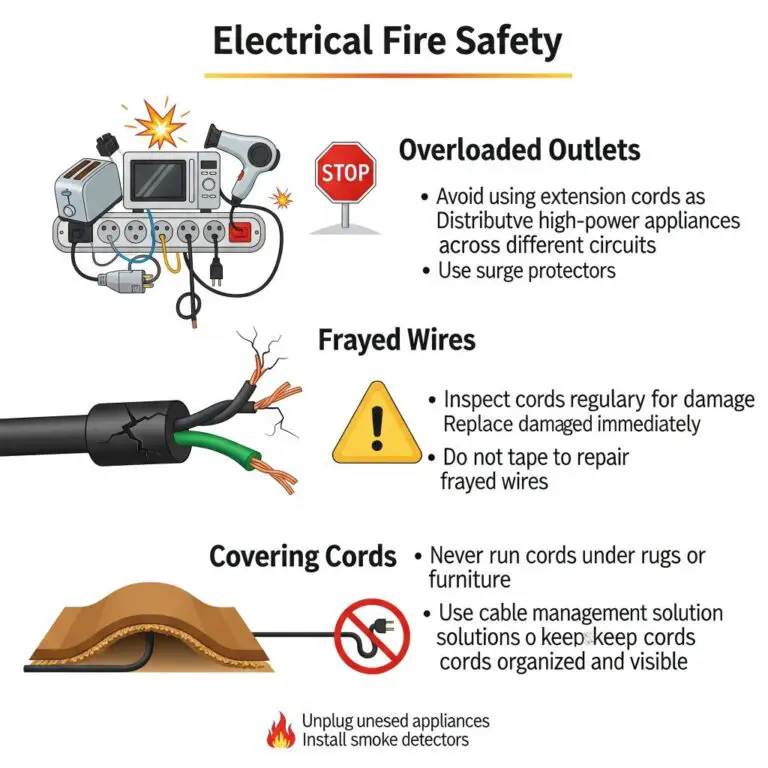 Electrical Fire Safety

STOP

Overloaded Outlets

• Avoid using extension cords as Distributve high-power appliances across different circuits
• Use surge protectors

Frayed Wires

• Inspect cords regulary for damage Replace damaged immediately
• Do not tape to repair frayed wires

Covering Cords

• Never run cords under rugs or furniture
• Use cable management solution solutions o keep keep cords cords organized and visible

Unplug unesed appliances
Install smoke detectors