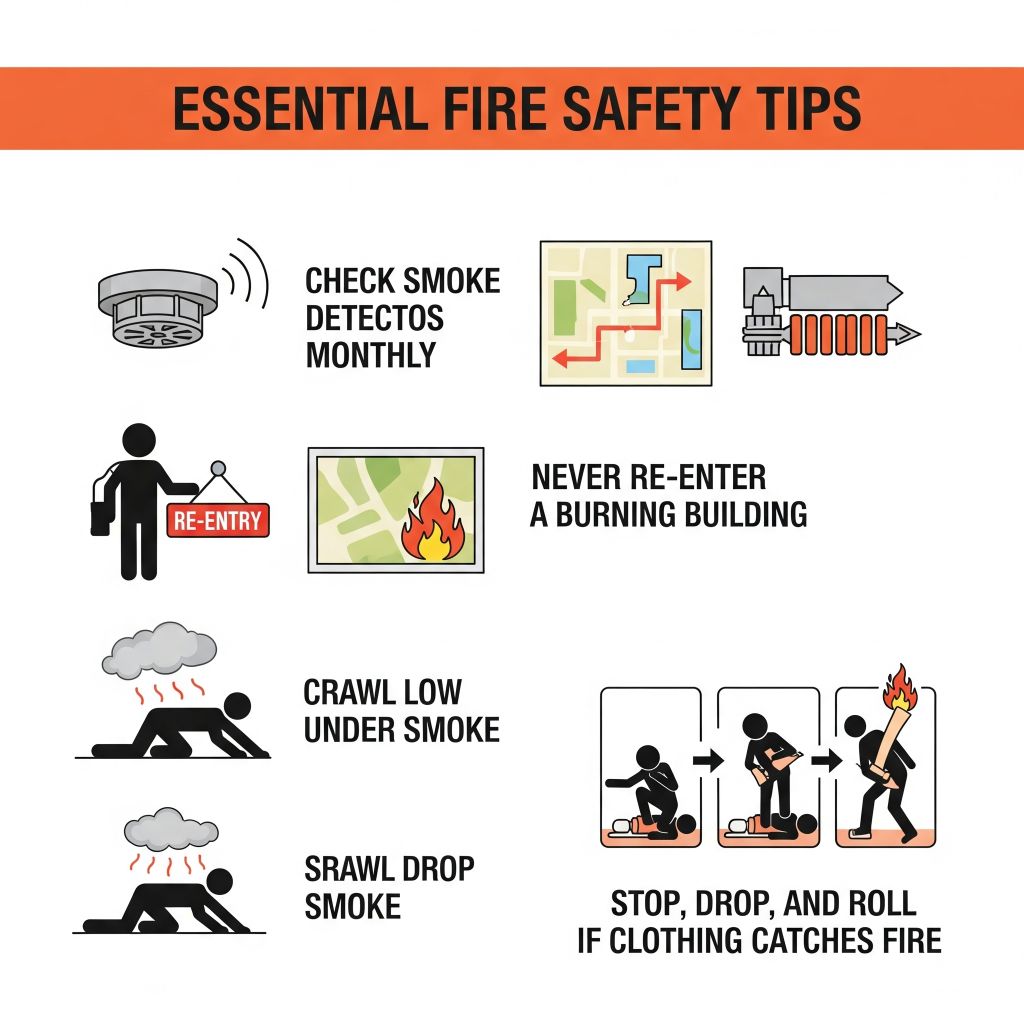 ESSENTIAL FIRE SAFETY TIPS

CHECK SMOKE DETECTOS MONTHLY

RE-ENTRY

NEVER RE-ENTER A BURNING BUILDING

CRAWL LOW UNDER SMOKE

SRAWL DROP SMOKE

STOP, DROP, AND ROLL IF CLOTHING CATCHES FIRE