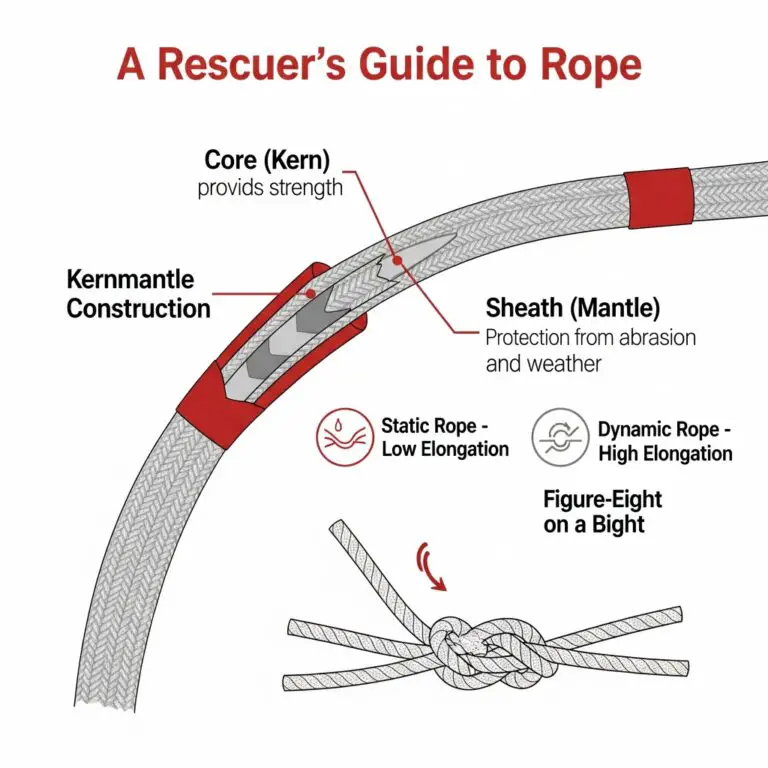 A Rescuer's Guide to Rope

Core (Kern)
provids strength

Kernmantle
Construction

Sheath (Mantle)
Protection from abrasion and weather

Static Rope - Low Elongation

Dynamic Rope - High Elongation

Figure-Eight on a Bight