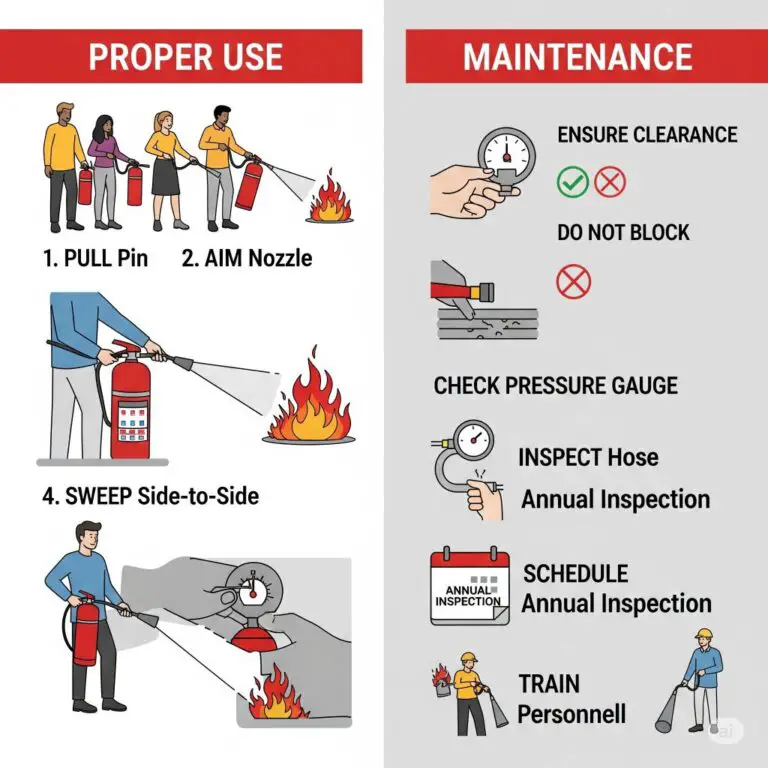 PROPER USE

1. PULL Pin 2. AIM Nozzle

4. SWEEP Side-to-Side

MAINTENANCE

ENSURE CLEARANCE

DO NOT BLOCK

CHECK PRESSURE GAUGE

INSPECT Hose
Annual Inspection

ANNUAL INSPECTION

SCHEDULE
Annual Inspection

TRAIN
Personnell

ai