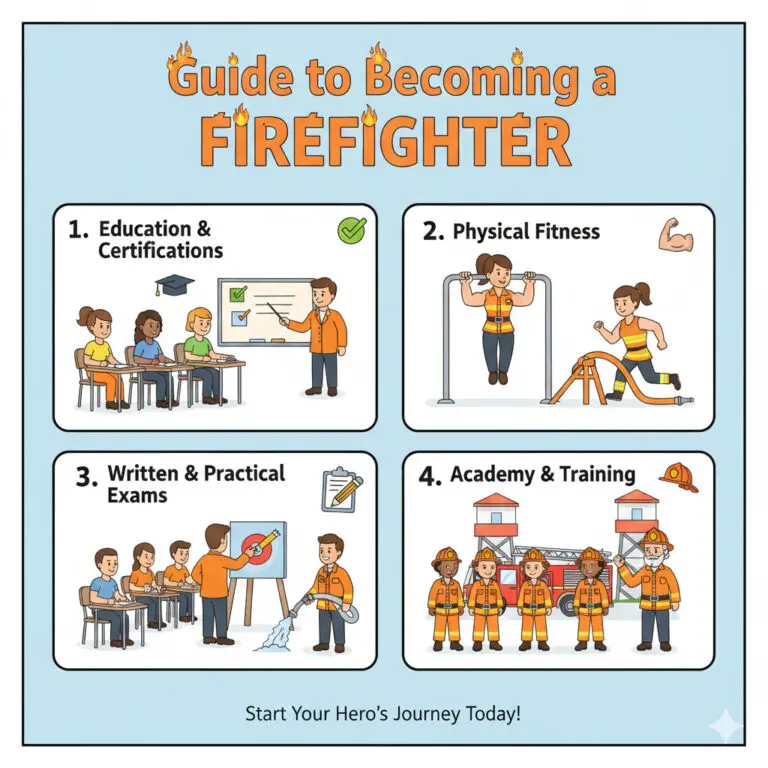 Guide to Becoming a FIREFIGHTER

1. Education & Certifications

2. Physical Fitness

3. Written & Practical Exams

4. Academy & Training

Start Your Hero's Journey Today!