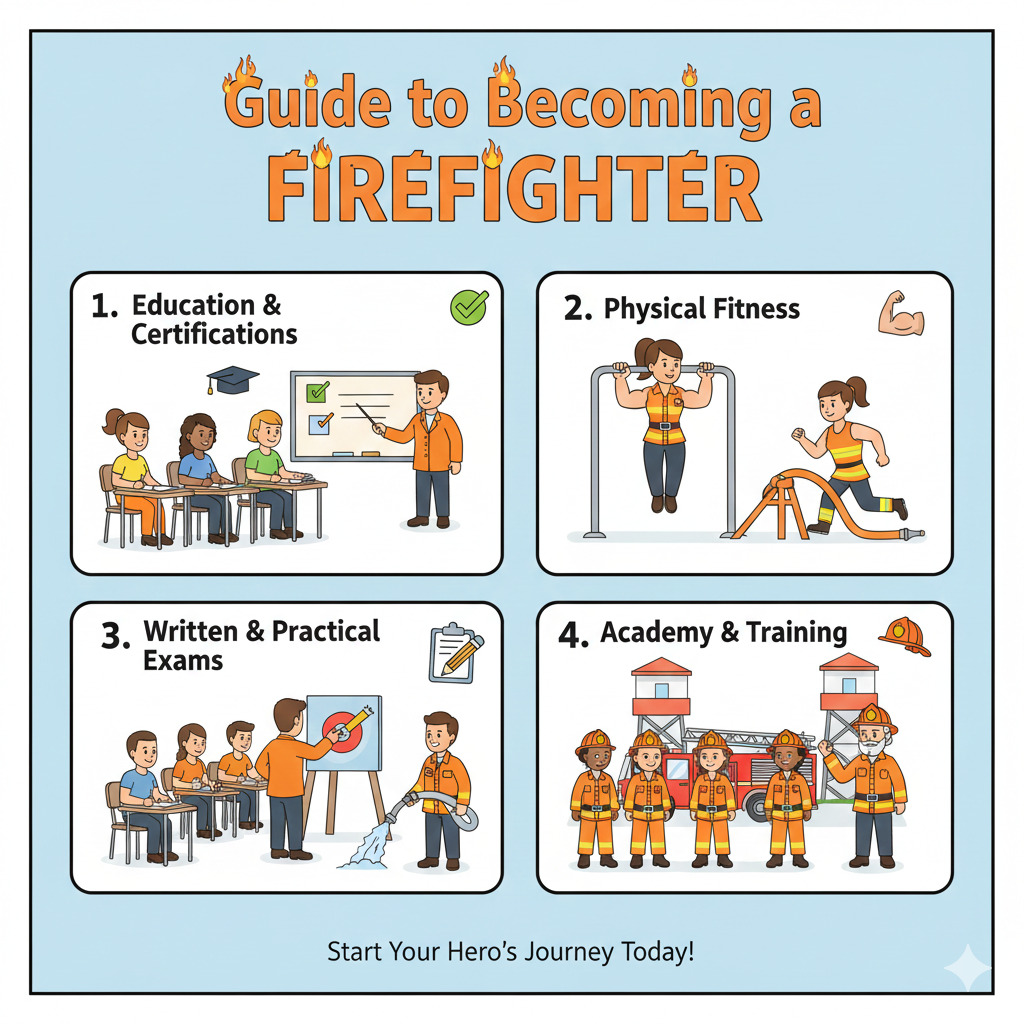 Guide to Becoming a FIREFIGHTER

1. Education & Certifications

2. Physical Fitness

3. Written & Practical Exams

4. Academy & Training

Start Your Hero's Journey Today!